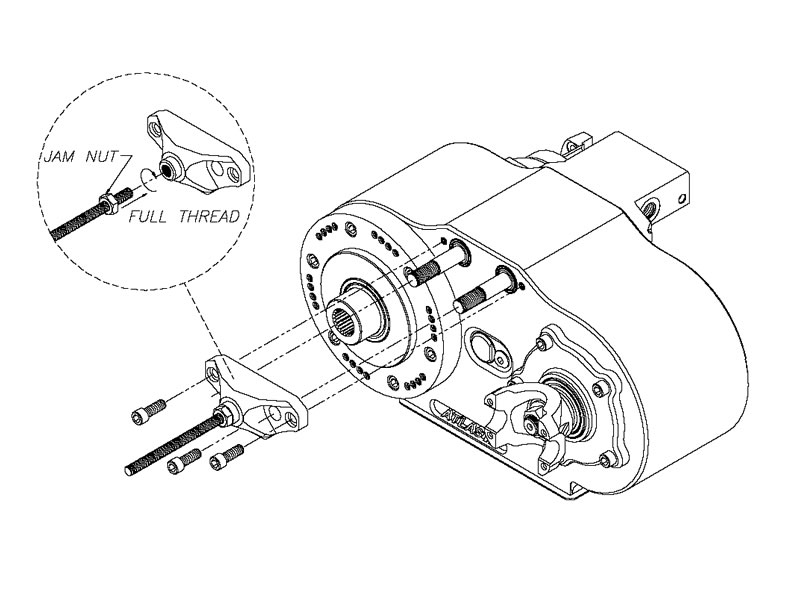 JAM NUT
FULL THREAD
ATLAS